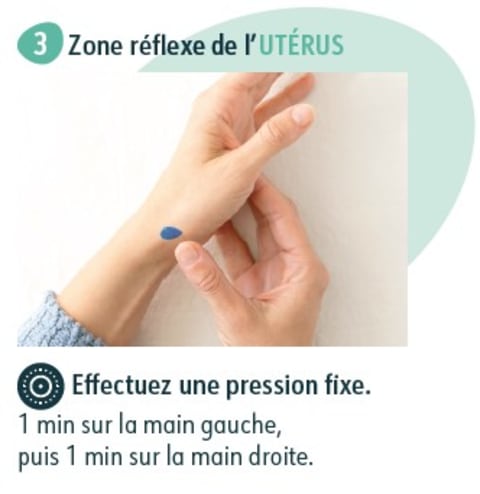 3 Zone réflexe de l'UTÉRUS

Effectuez une pression fixe.
1 min sur la main gauche, puis 1 min sur la main droite.